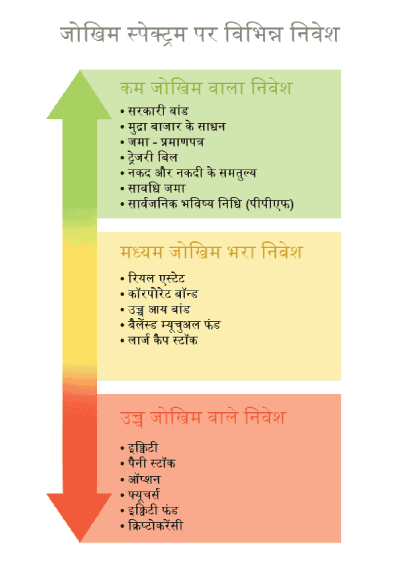 जोखिम स्पेक्ट्रम पर विभिन्न निवेश

कम जोखिम वाला निवेश
• सरकारी बांड
• मुद्रा बाजार के साधन
• जमा - प्रमाणपत्र
• ट्रेजरी बिल
• नकद और नकदी के समतुल्य
• सावधि जमा
• सार्वजनिक भविष्य निधि (पीपीएफ)

मध्यम जोखिम भरा निवेश
• रियल एस्टेट
• कॉरपोरेट बॉन्ड
• उच्च आय बांड
• बैलेंस्ड म्यूचुअल फंड
• लार्ज कैप स्टॉक

उच्च जोखिम वाले निवेश
• इक्विटी
• पैनी स्टॉक
• ऑप्शन
• फ्यूचर्स
• इक्विटी फंड
• क्रिप्टोकरेंसी