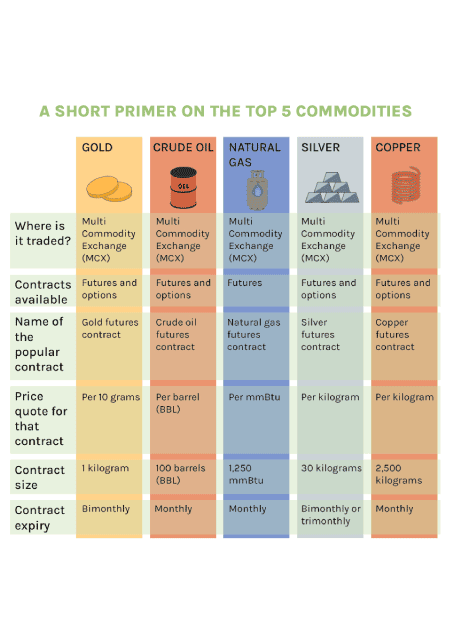 A SHORT PRIMER ON THE TOP 5 COMMODITIES

| | GOLD | CRUDE OIL | NATURAL GAS | SILVER | COPPER |
|---|---|---|---|---|---|
| | | OIL | | | |
| Where is it traded? | Multi Commodity Exchange (MCX) | Multi Commodity Exchange (MCX) | Multi Commodity Exchange (MCX) | Multi Commodity Exchange (MCX) | Multi Commodity Exchange (MCX) |
| Contracts available | Futures and options | Futures and options | Futures | Futures and options | Futures and options |
| Name of the popular contract | Gold futures contract | Crude oil futures contract | Natural gas futures contract | Silver futures contract | Copper futures contract |
| Price quote for that contract | Per 10 grams | Per barrel (BBL) | Per mmBtu | Per kilogram | Per kilogram |
| Contract size | 1 kilogram | 100 barrels (BBL) | 1,250 mmBtu | 30 kilograms | 2,500 kilograms |
| Contract expiry | Bimonthly | Monthly | Monthly | Bimonthly or trimonthly | Monthly |